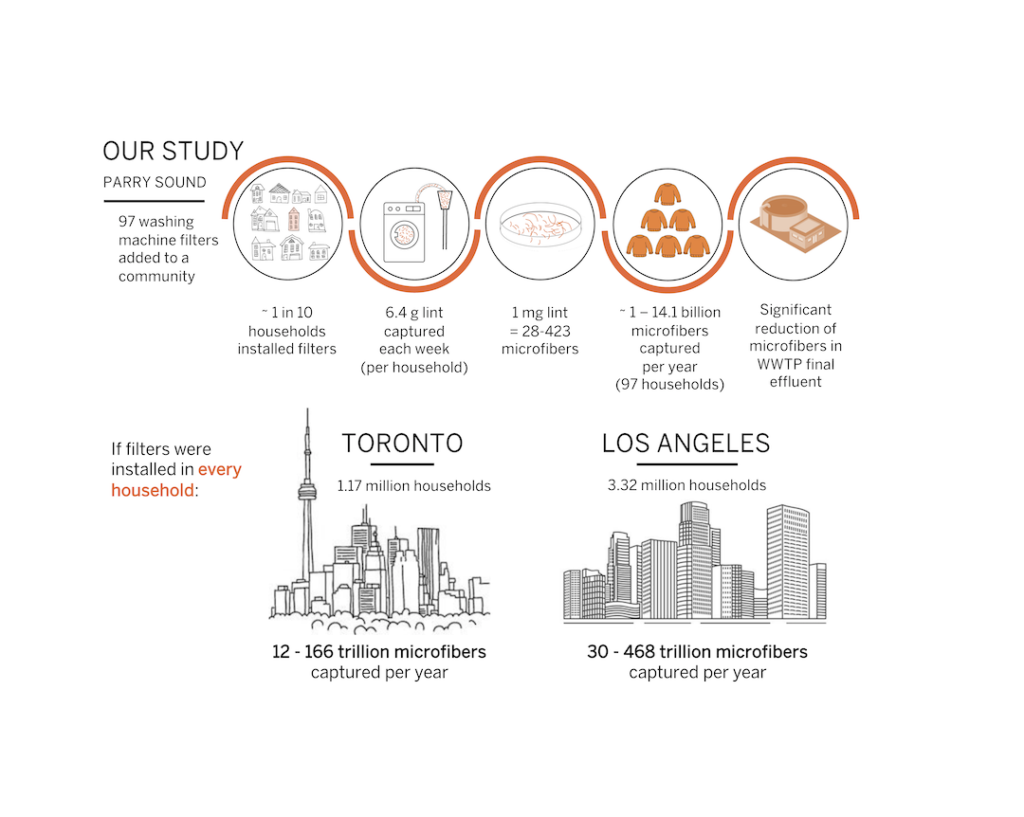 OUR STUDY

PARRY SOUND

97 washing machine filters added to a community

~ 1 in 10 households installed filters

6.4 g lint captured each week (per household)

1 mg lint = 28-423 microfibers

~ 1 – 14.1 billion microfibers captured per year (97 households)

Significant reduction of microfibers in WWTP final effluent

If filters were installed in every household:

TORONTO

1.17 million households

12 - 166 trillion microfibers captured per year

LOS ANGELES

3.32 million households

30 - 468 trillion microfibers captured per year