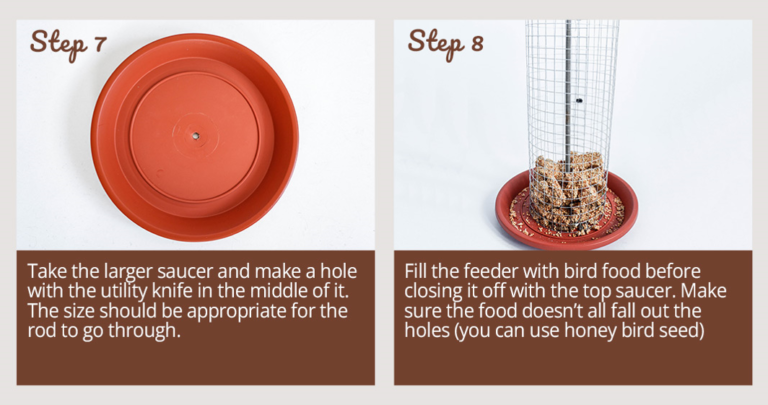 Step 7

Take the larger saucer and make a hole with the utility knife in the middle of it. The size should be appropriate for the rod to go through.

Step 8

Fill the feeder with bird food before closing it off with the top saucer. Make sure the food doesn't all fall out the holes (you can use honey bird seed)