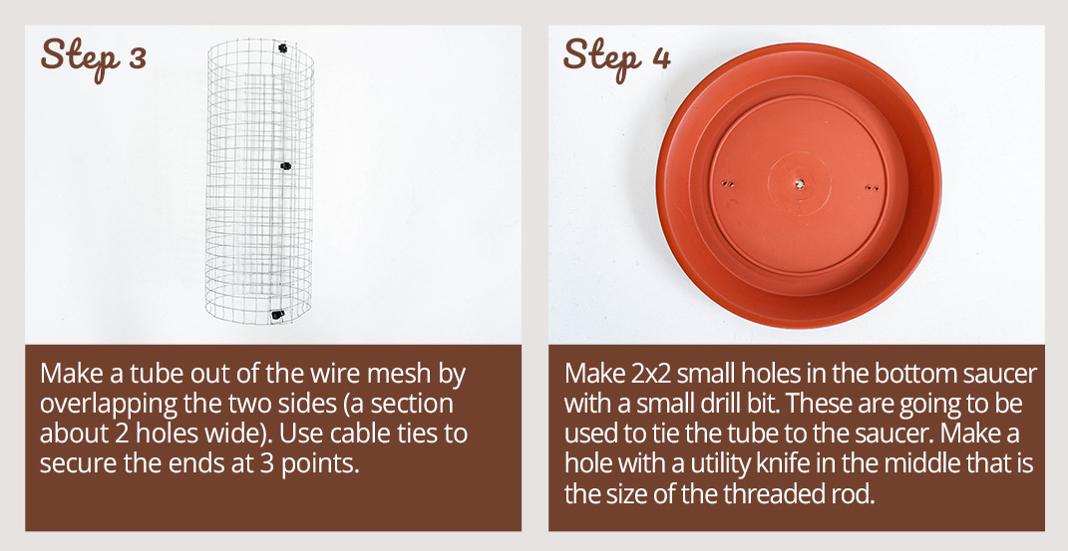 Step 3

Make a tube out of the wire mesh by overlapping the two sides (a section about 2 holes wide). Use cable ties to secure the ends at 3 points.

Step 4

Make 2x2 small holes in the bottom saucer with a small drill bit. These are going to be used to tie the tube to the saucer. Make a hole with a utility knife in the middle that is the size of the threaded rod.